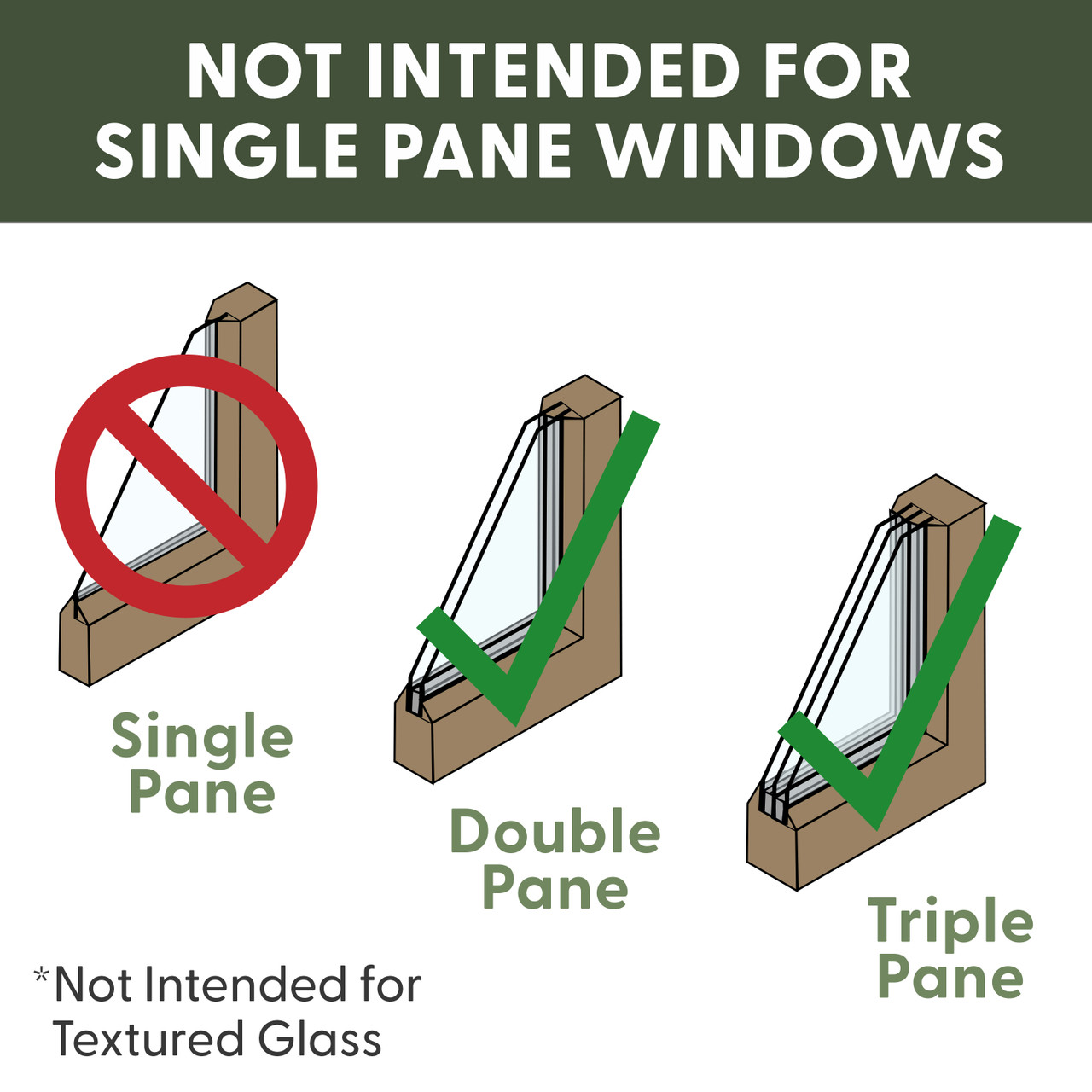 NOT INTENDED FOR SINGLE PANE WINDOWS

Single Pane

Double Pane

Triple Pane

*Not Intended for Textured Glass