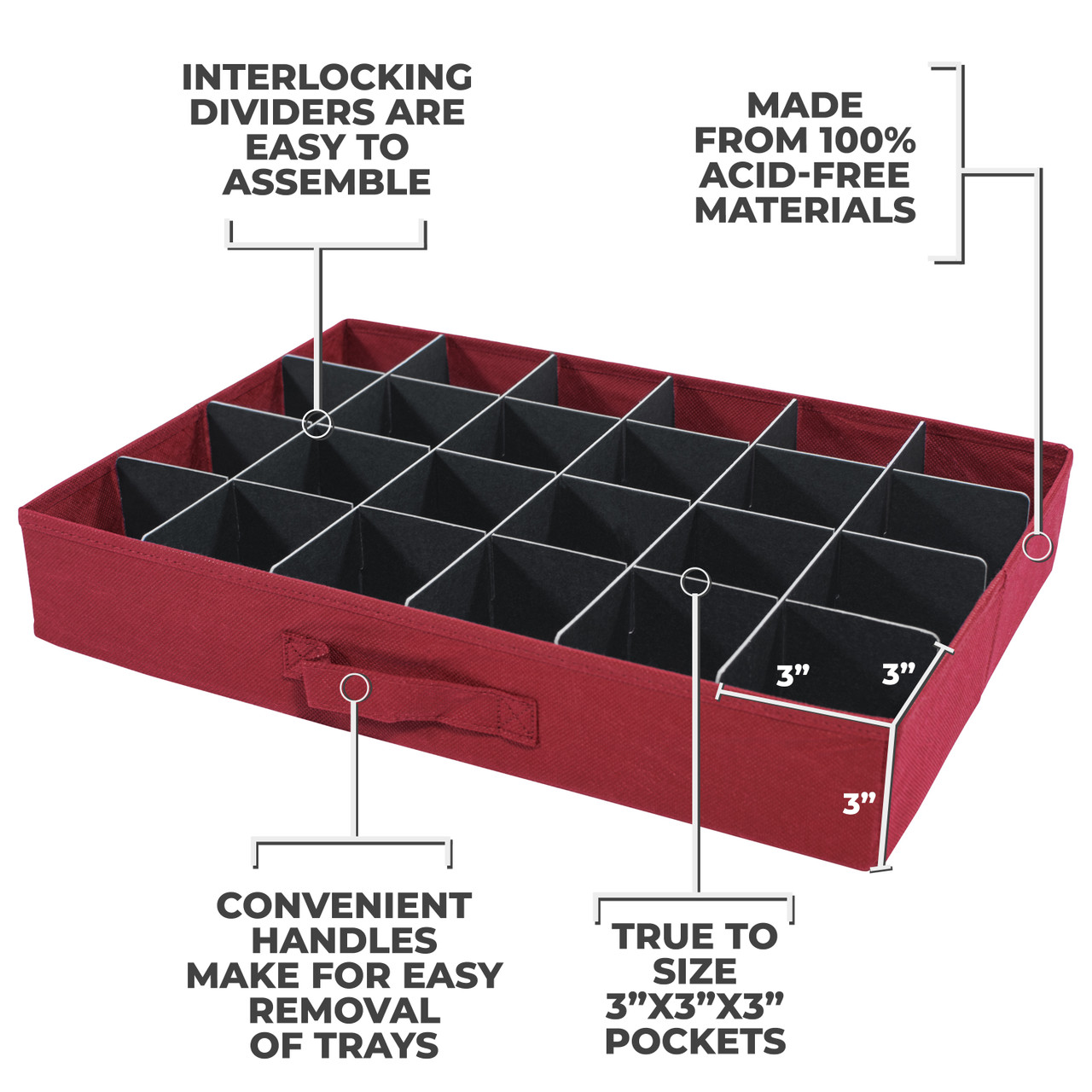 INTERLOCKING DIVIDERS ARE EASY TO ASSEMBLE

MADE FROM 100% ACID-FREE MATERIALS

3”

3”

3”

CONVENIENT HANDLES MAKE FOR EASY REMOVAL OF TRAYS

TRUE TO SIZE 3”X3”X3” POCKETS