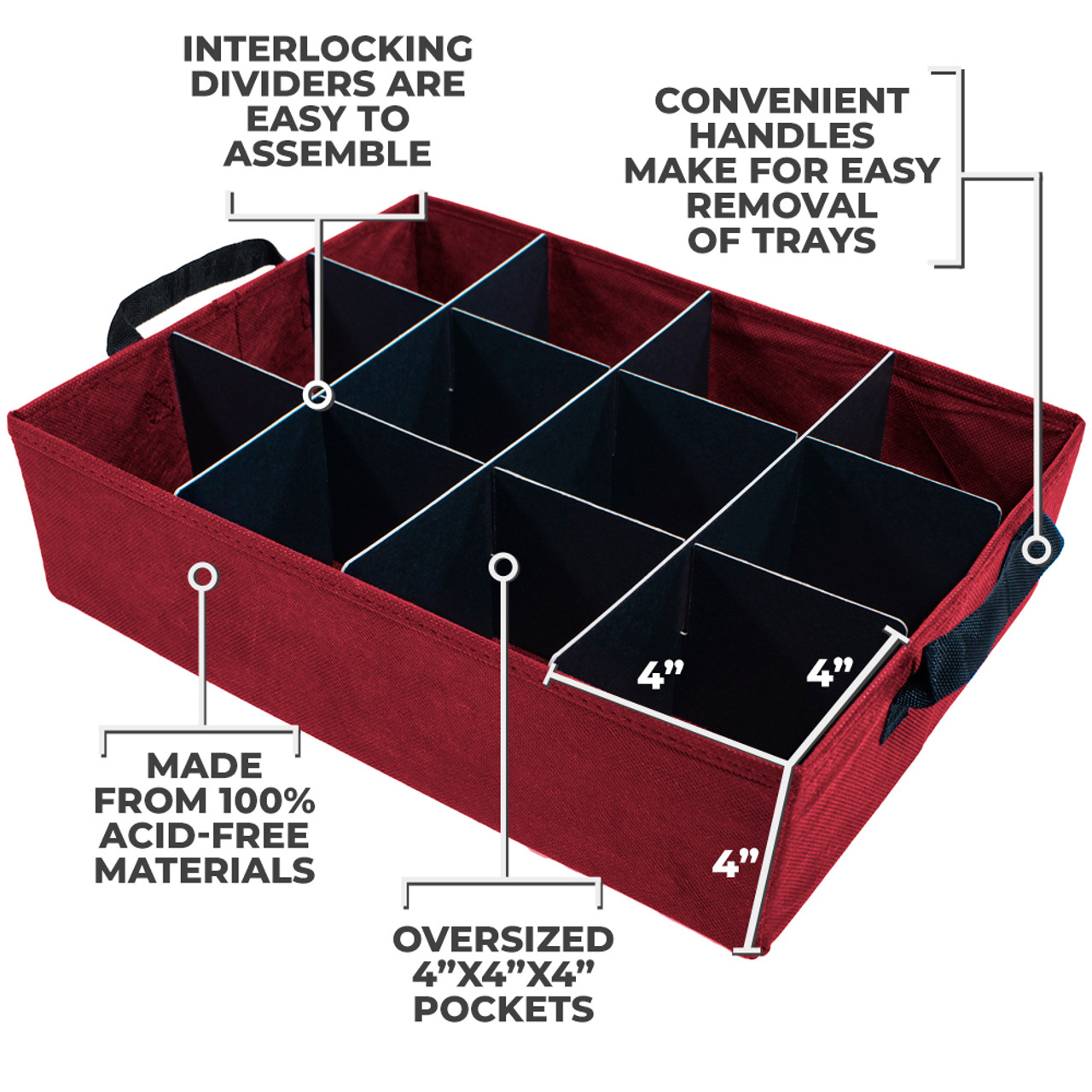 INTERLOCKING DIVIDERS ARE EASY TO ASSEMBLE

CONVENIENT HANDLES MAKE FOR EASY REMOVAL OF TRAYS

4”

4”

4”

MADE FROM 100% ACID-FREE MATERIALS

OVERSIZED 4”X4”X4” POCKETS